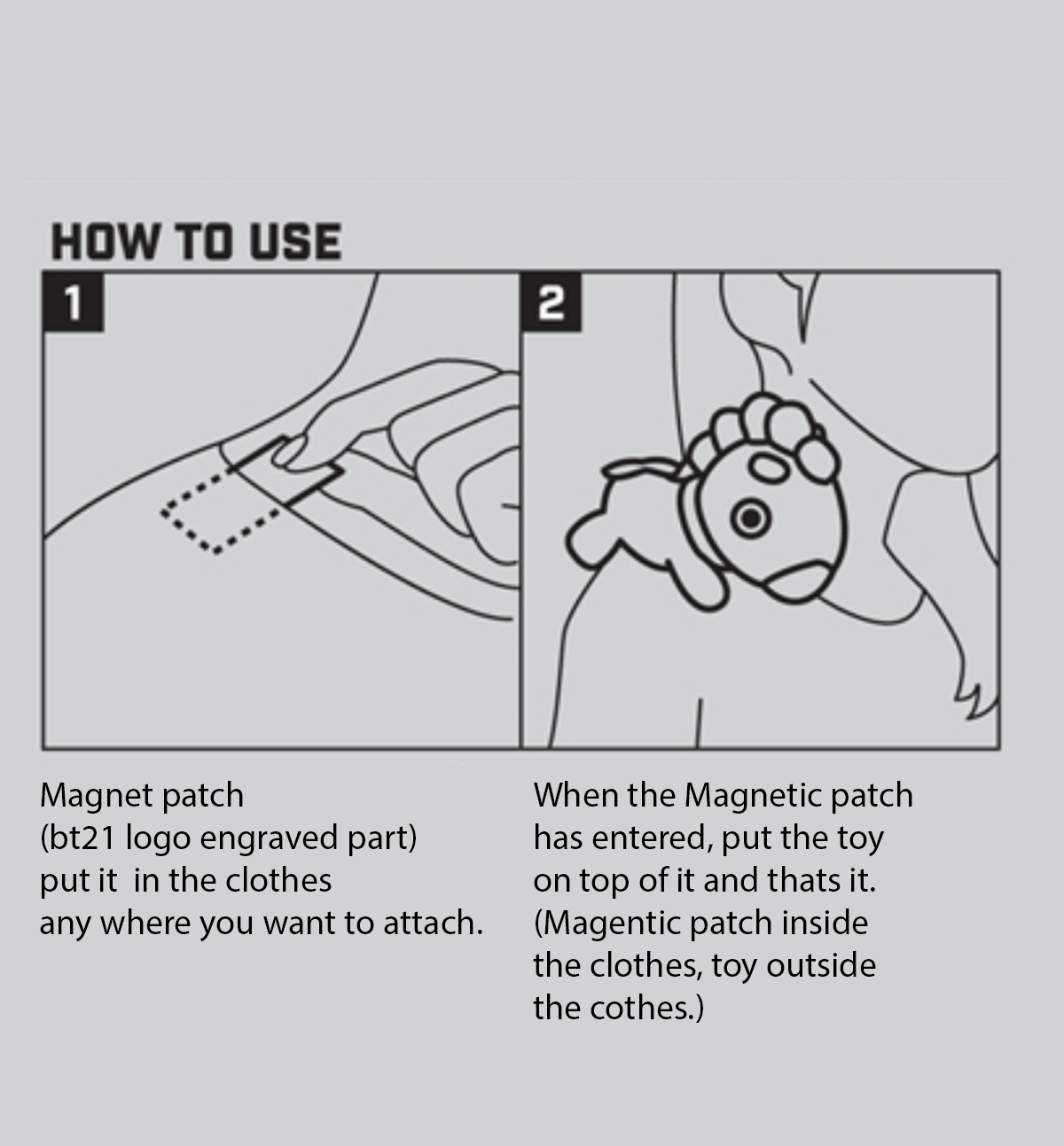 HOW TO USE

1

2

Magnet patch
(bt21 logo engraved part)
put it in the clothes
any where you want to attach.

When the Magnetic patch
has entered, put the toy
on top of it and thats it.
(Magentic patch inside
the clothes, toy outside
the cothes.)