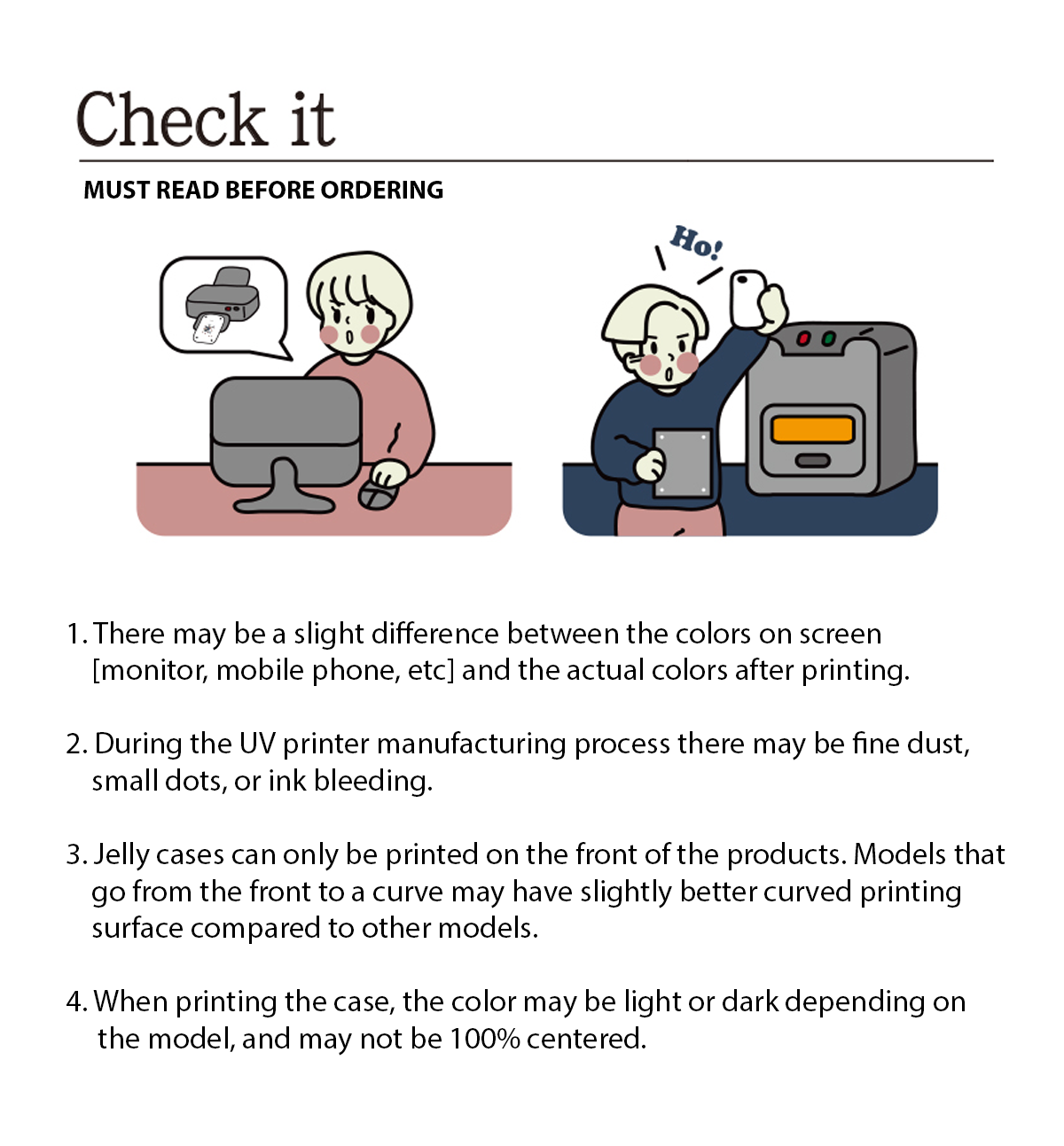 Check it

MUST READ BEFORE ORDERING

Ho!

1. There may be a slight difference between the colors on screen [monitor, mobile phone, etc] and the actual colors after printing.

2. During the UV printer manufacturing process there may be fine dust, small dots, or ink bleeding.

3. Jelly cases can only be printed on the front of the products. Models that go from the front to a curve may have slightly better curved printing surface compared to other models.

4. When printing the case, the color may be light or dark depending on the model, and may not be 100% centered.