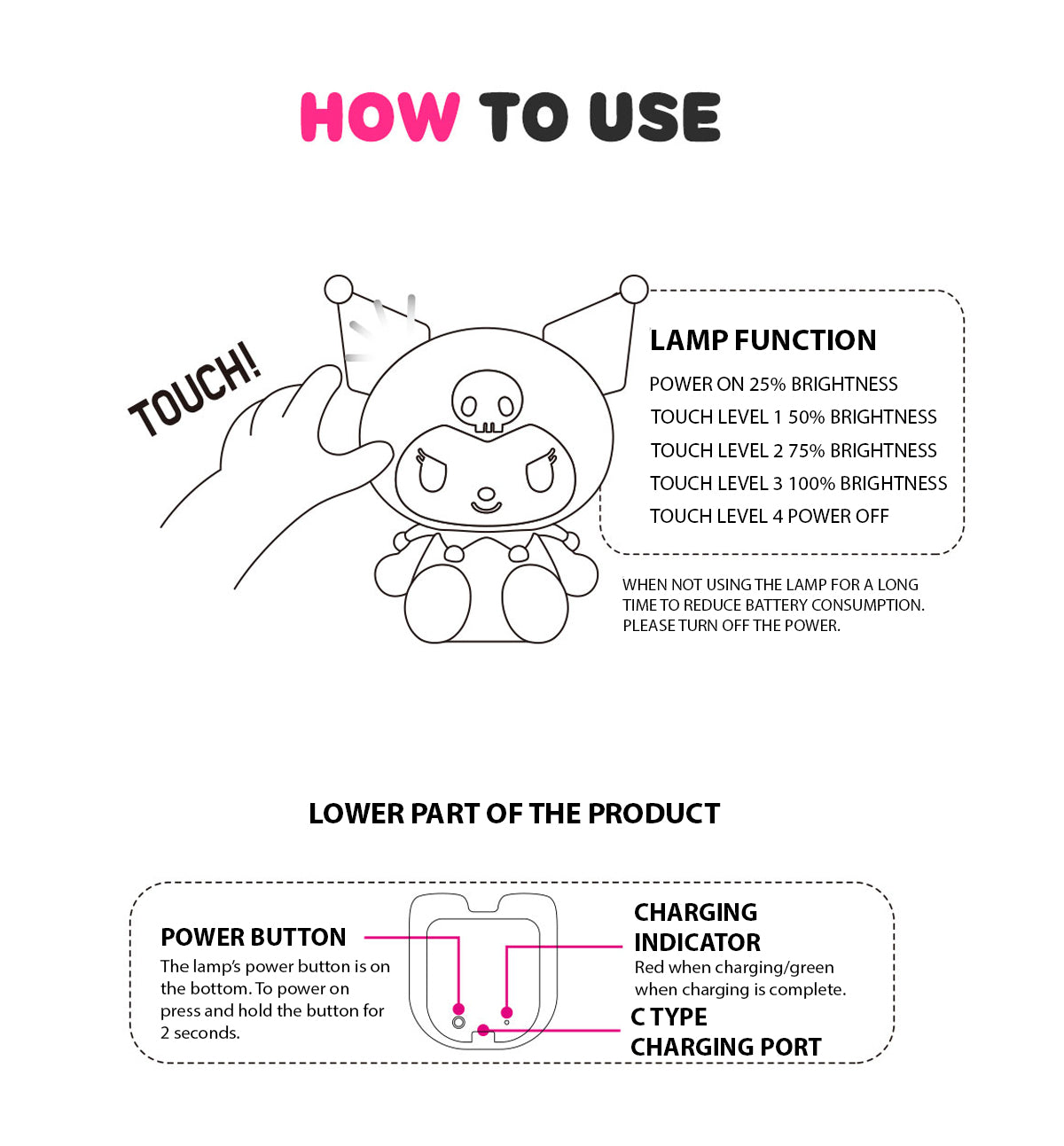 HOW TO USE

TOUCH!

LAMP FUNCTION

POWER ON 25% BRIGHTNESS

TOUCH LEVEL 1 50% BRIGHTNESS

TOUCH LEVEL 2 75% BRIGHTNESS

TOUCH LEVEL 3 100% BRIGHTNESS

TOUCH LEVEL 4 POWER OFF

WHEN NOT USING THE LAMP FOR A LONG TIME TO REDUCE BATTERY CONSUMPTION. PLEASE TURN OFF THE POWER.

LOWER PART OF THE PRODUCT

POWER BUTTON

The lamp's power button is on the bottom. To power on press and hold the button for 2 seconds.

CHARGING INDICATOR

Red when charging/green when charging is complete.

C TYPE CHARGING PORT